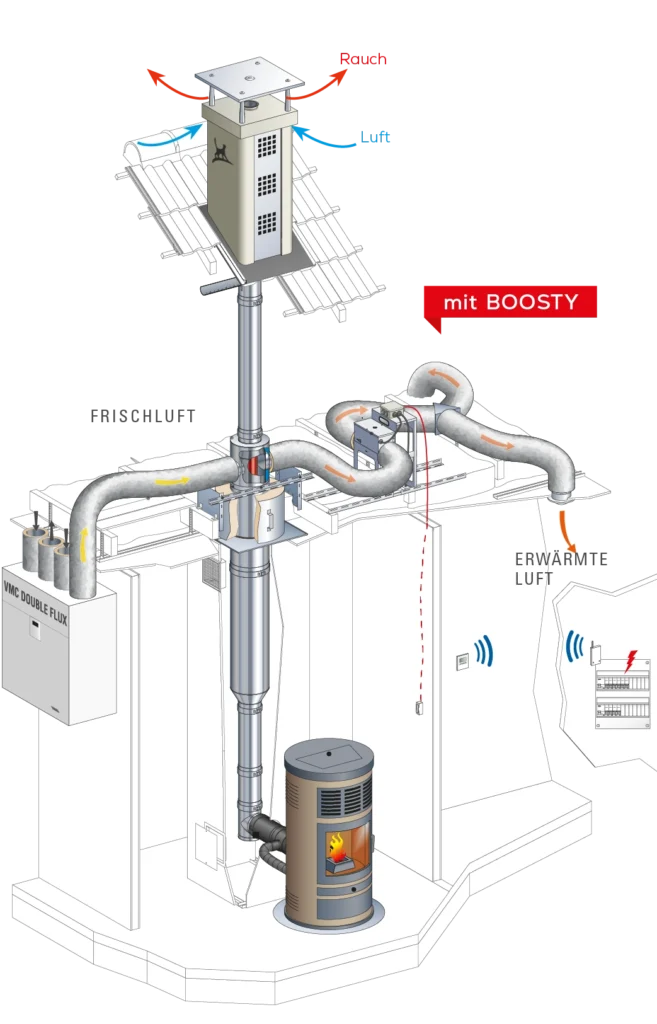 Rauch

Luft

mit BOOSTY

FRISCHLUFT

ERWÄRMTE LUFT

VMC DOUBLE FLUX