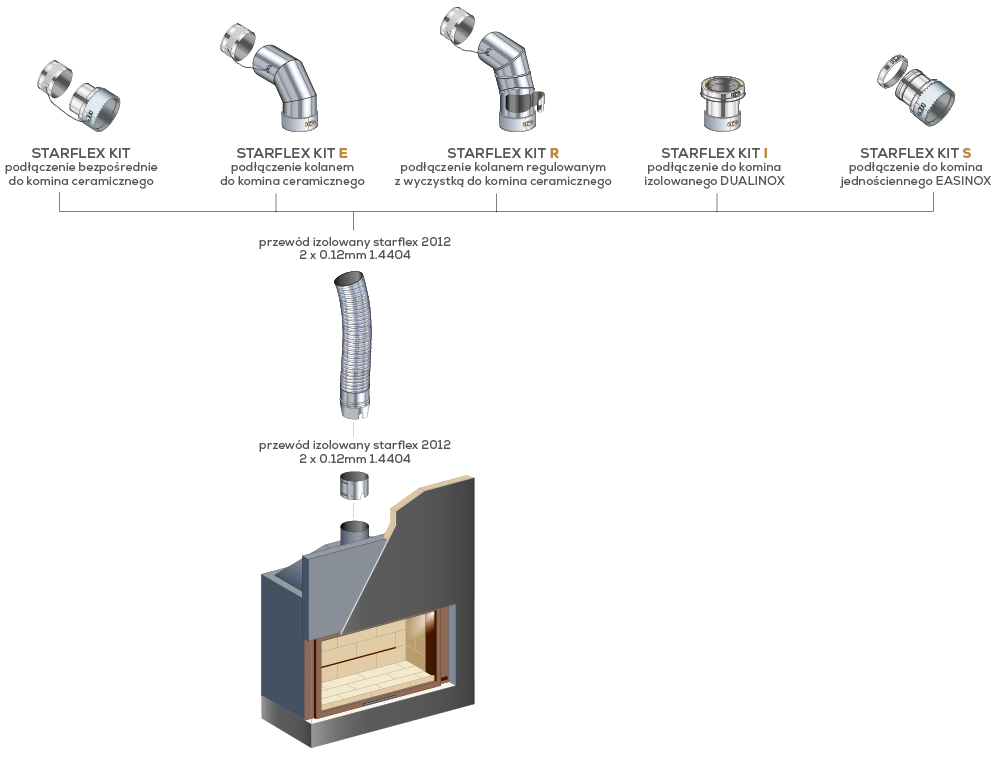 STARFLEX KIT
podłączenie bezpośrednie
do komina ceramicznego

STARFLEX KIT E
podłączenie kolanem
do komina ceramicznego

STARFLEX KIT R
podłączenie kolanem regulowanym
z wyczystką do komina ceramicznego

STARFLEX KIT I
podłączenie do komina
izolowanego DUALINOX

STARFLEX KIT S
podłączenie do komina
jednościennego EASINOX

przewód izolowany starflex 2012
2 x 0.12mm 1.4404

przewód izolowany starflex 2012
2 x 0.12mm 1.4404