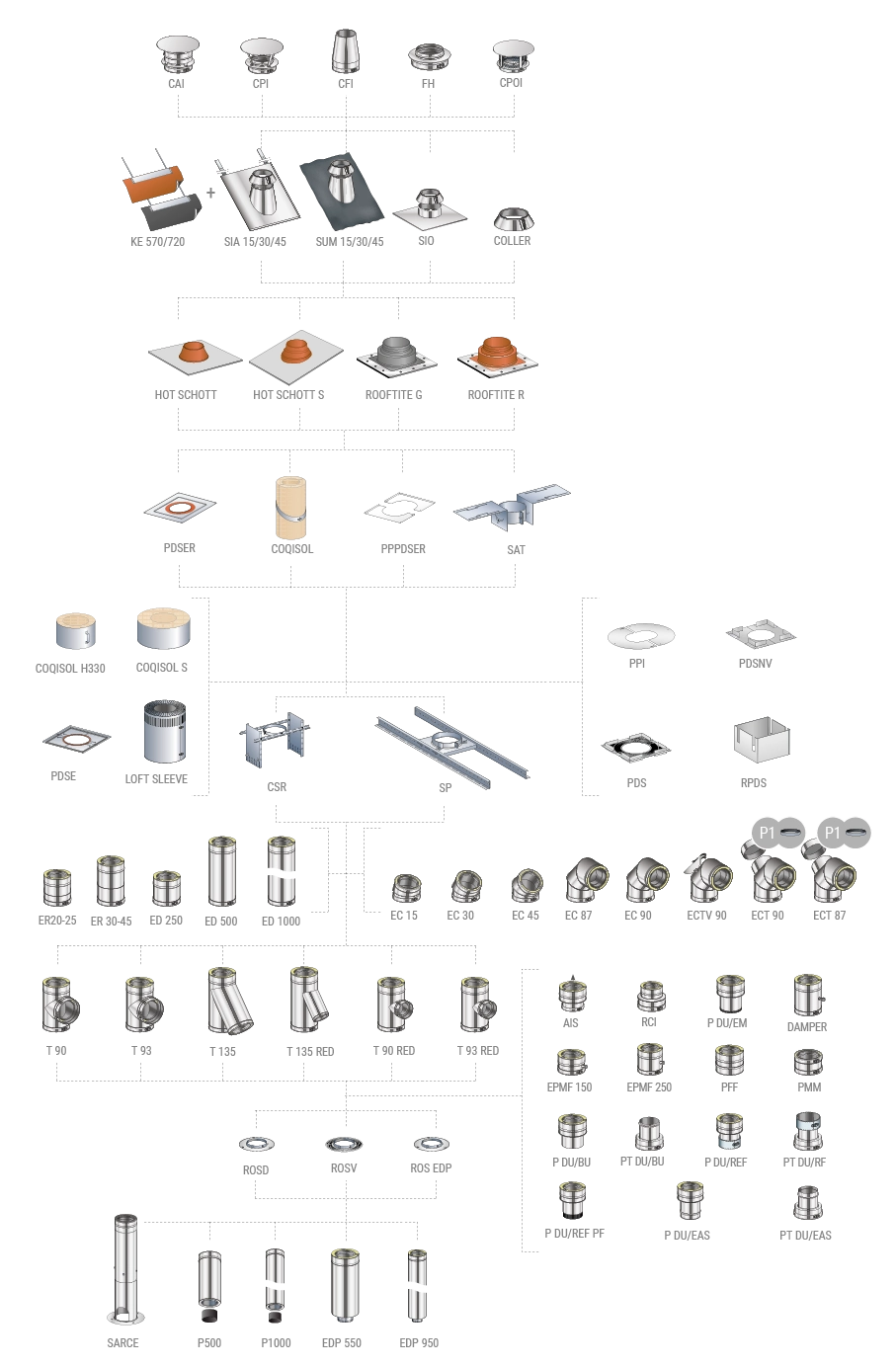 CAI
CPI
CFI
FH
CPOI

KE 570/720
+
SIA 15/30/45
SUM 15/30/45
SIO
COLLER

HOT SCHOTT
HOT SCHOTT S
ROOFTITE G
ROOFTITE R

PDSER
COQISOL
PPPDSER
SAT

COQISOL H330
COQISOL S
PDSE
LOFT SLEEVE
CSR
SP
PPI
PDSNV
PDS
RPDS

ER20-25
ER 30-45
ED 250
ED 500
ED 1000
EC 15
EC 30
EC 45
EC 87
EC 90
ECTV 90
P1
ECT 90
P1
ECT 87

T 90
T 93
T 135
T 135 RED
T 90 RED
T 93 RED

AIS
RCI
P DU/EM
DAMPER
EPMF 150
EPMF 250
PFF
PMM
P DU/BU
PT DU/BU
P DU/REF
PT DU/RF
P DU/REF PF
P DU/EAS
PT DU/EAS

ROSD
ROSV
ROS EDP

SARCE
P500
P1000
EDP 550
EDP 950