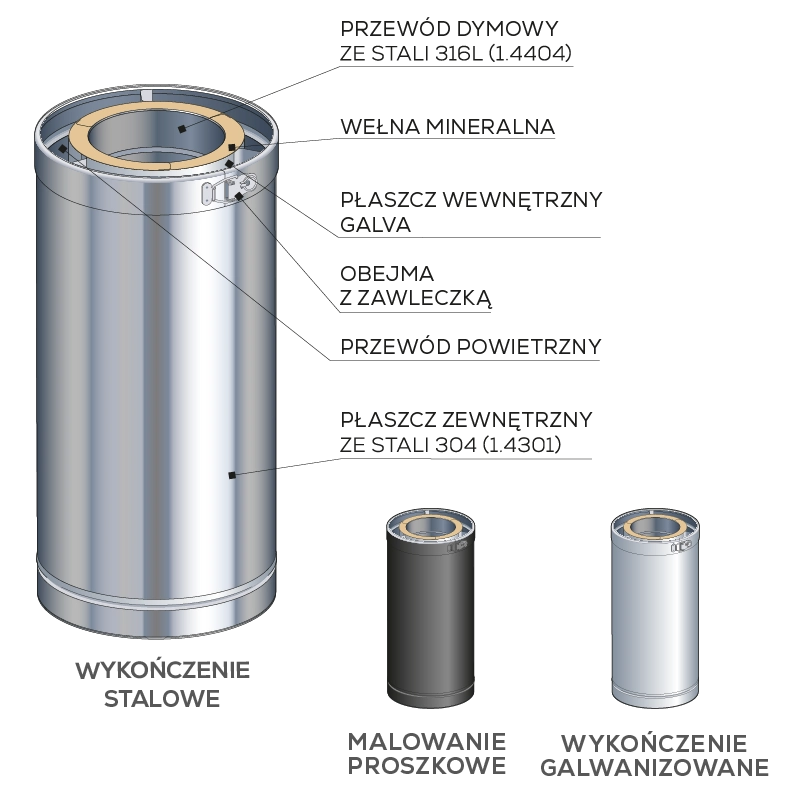 PRZEWÓD DYMOWY
ZE STALI 316L (1.4404)

WEŁNA MINERALNA

PŁASZCZ WEWNĘTRZNY
GALVA

OBEJMA
Z ZAWLECZKĄ

PRZEWÓD POWIETRZNY

PŁASZCZ ZEWNĘTRZNY
ZE STALI 304 (1.4301)

WYKOŃCZENIE
STALOWE

MALOWANIE
PROSZKOWE

WYKOŃCZENIE
GALWANIZOWANE