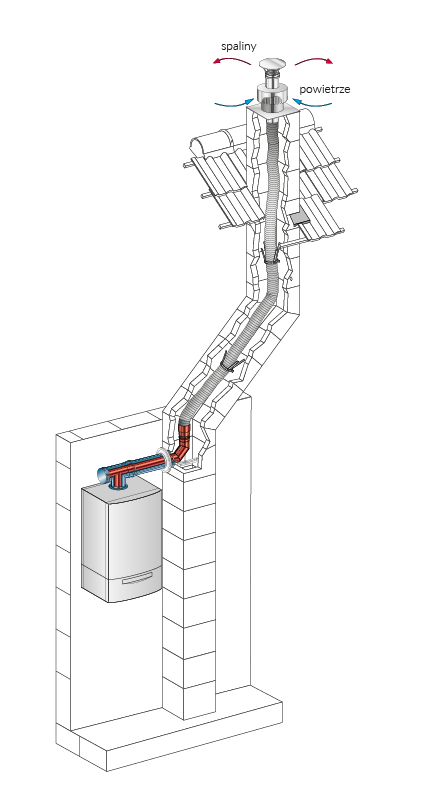 spaliny

powietrze