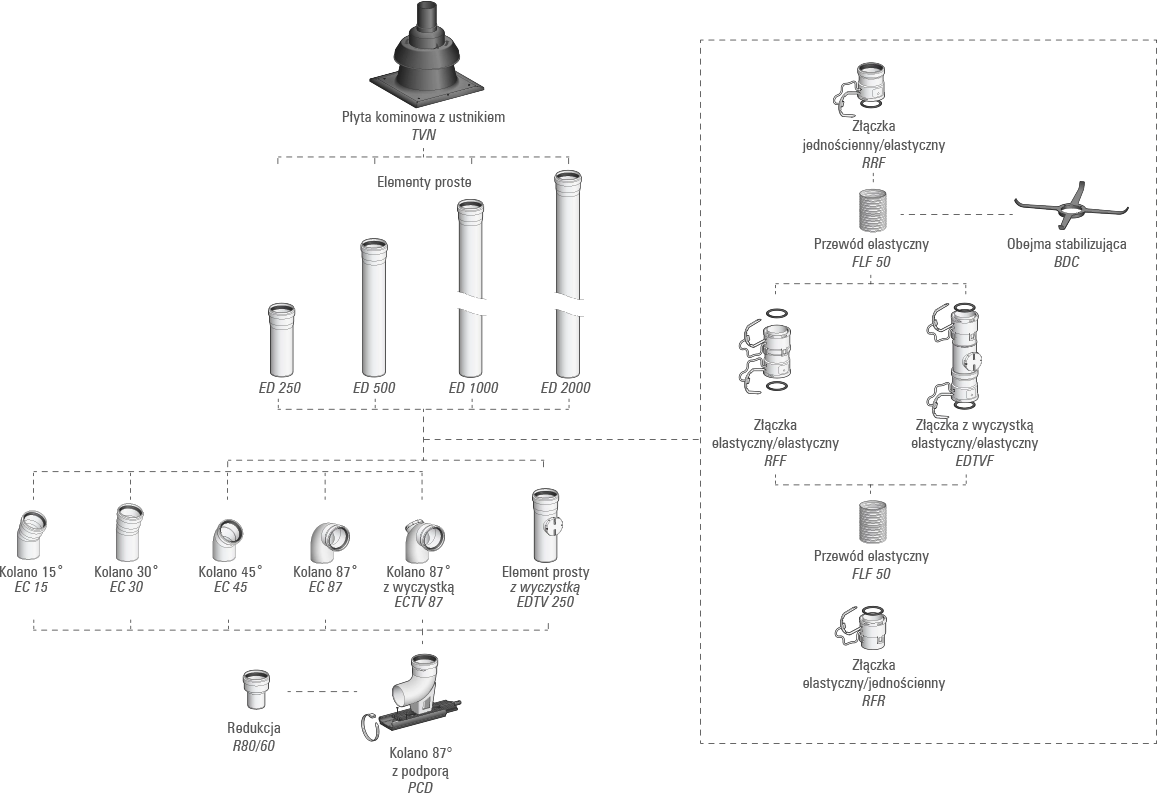 Płyta kominowa z ustnikiem
TVN

Elementy proste

ED 250
ED 500
ED 1000
ED 2000

Kolano 15°
EC 15

Kolano 30°
EC 30

Kolano 45°
EC 45

Kolano 87°
EC 87

Kolano 87°
z wyczystką
ECTV 87

Element prosty
z wyczystką
EDTV 250

Redukcja
R80/60

Kolano 87°
z podporą
PCD

Złączka
jednościenny/elastyczny
RRF

Przewód elastyczny
FLF 50

Obejma stabilizująca
BDC

Złączka
elastyczny/elastyczny
RFF

Złączka z wyczystką
elastyczny/elastyczny
EDTVF

Przewód elastyczny
FLF 50

Złączka
elastyczny/jednościenny
RFR