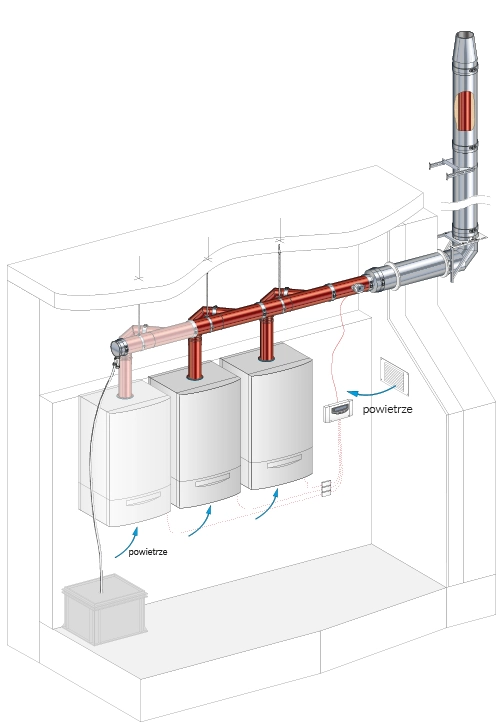 powietrze

powietrze