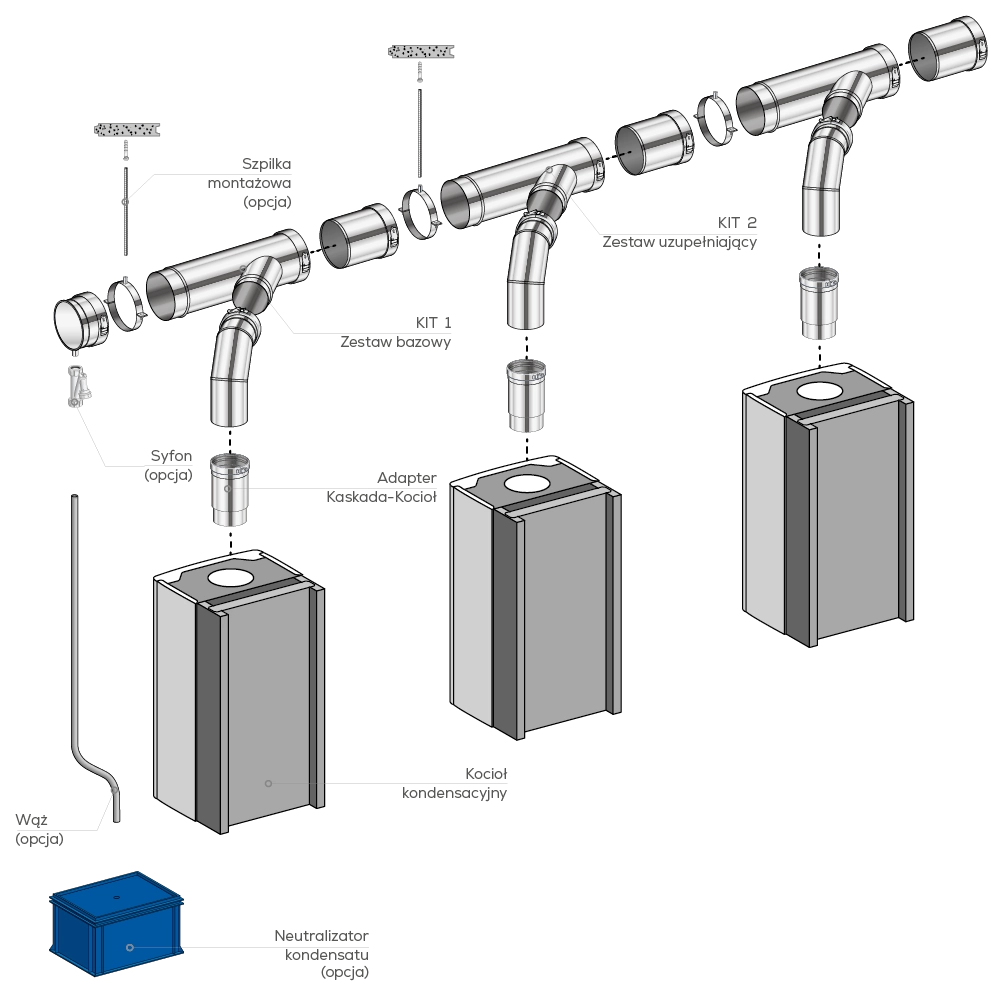 Szpilka montażowa (opcja)

KIT 2
Zestaw uzupełniający

KIT 1
Zestaw bazowy

Syfon (opcja)

Adapter
Kaskada-Kocioł

Kocioł kondensacyjny

Wąż (opcja)

Neutralizator kondensatu (opcja)