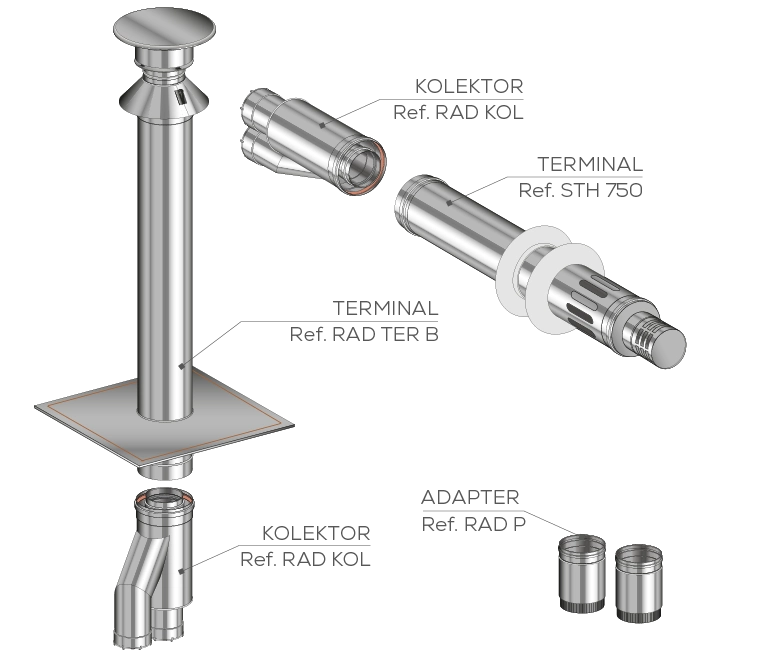 KOLEKTOR
Ref. RAD KOL

TERMINAL
Ref. STH 750

TERMINAL
Ref. RAD TER B

ADAPTER
Ref. RAD P

KOLEKTOR
Ref. RAD KOL