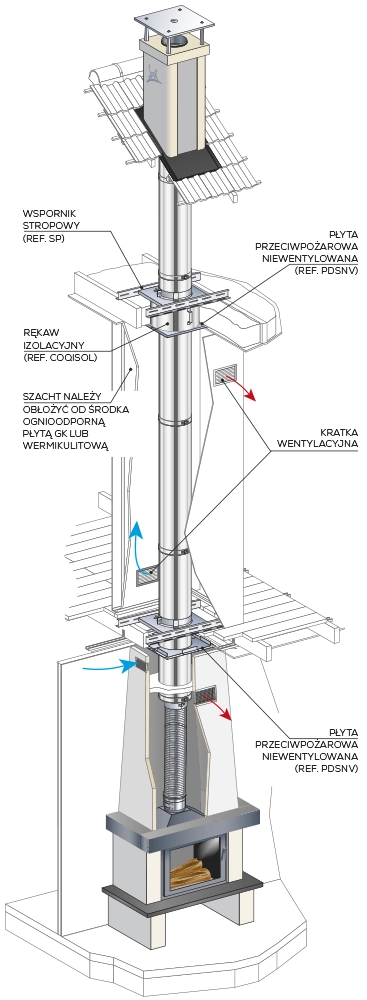 WSPORNIK STROPOWY (REF. SP)

PŁYTA PRZECIWPOŻAROWA NIEWENTYLOWANA (REF. PDSNV)

RĘKAW IZOLACYJNY (REF. COQISOL)

SZACHT NALEŻY OBŁOŻYĆ OD ŚRODKA OGNIOODPORNĄ PŁYTĄ GK LUB WERMIKULITOWĄ

KRATKA WENTYLACYJNA

PŁYTA PRZECIWPOŻAROWA NIEWENTYLOWANA (REF. PDSNV)