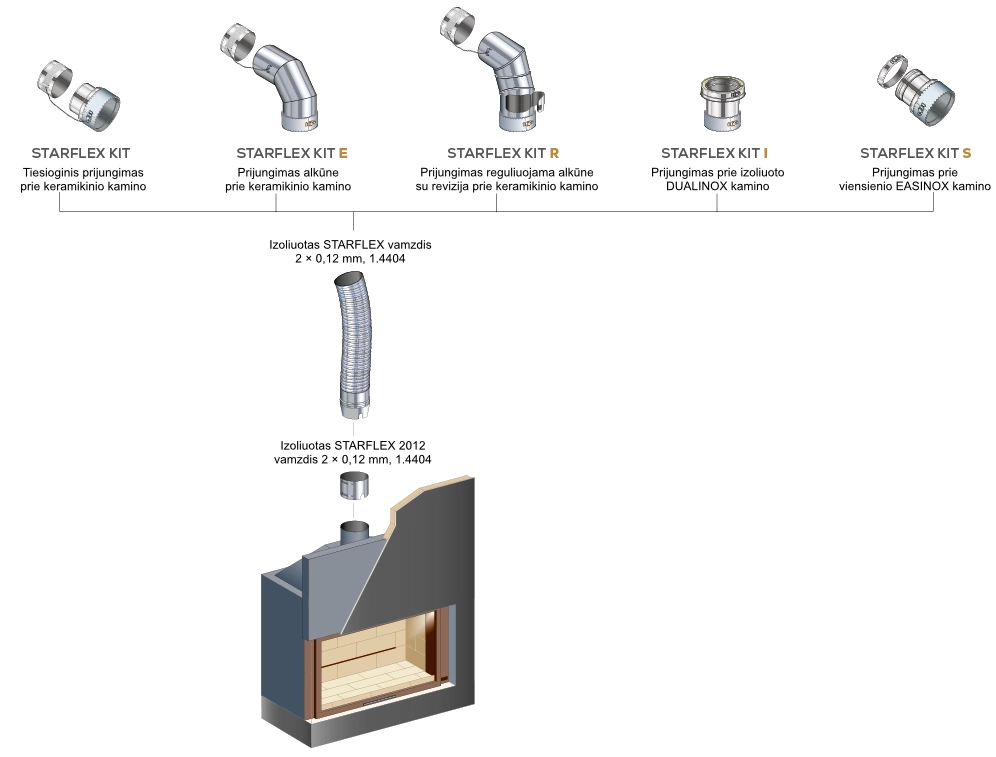 STARFLEX KIT
Tiesioginis prijungimas prie keramikinio kamino

STARFLEX KIT E
Prijungimas alkūne prie keramikinio kamino

STARFLEX KIT R
Prijungimas reguliuojama alkūne su revizija prie keramikinio kamino

STARFLEX KIT I
Prijungimas prie izoliuoto DUALINOX kamino

STARFLEX KIT S
Prijungimas prie viensienio EASINOX kamino

Izoliuotas STARFLEX vamzdis
2 × 0,12 mm, 1.4404

Izoliuotas STARFLEX 2012
vamzdis 2 × 0,12 mm, 1.4404