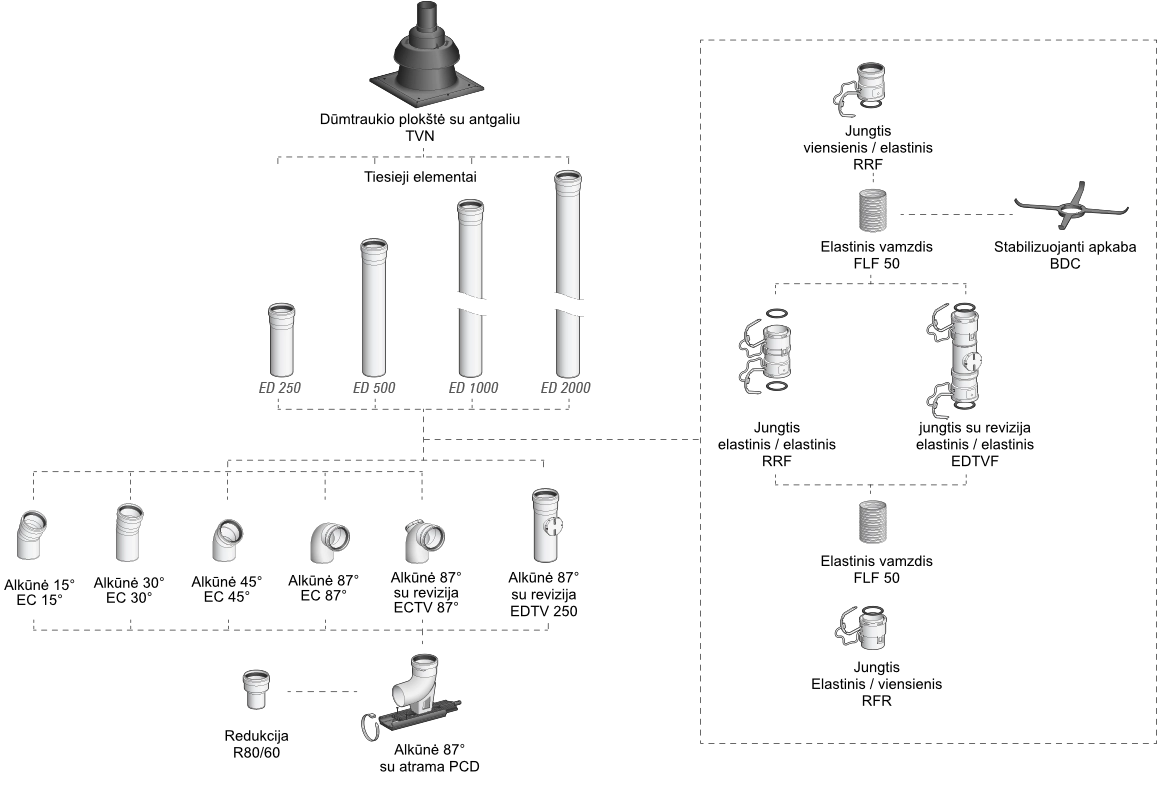 Dūmtraukio plokštė su antgaliu
TVN

Tiesieji elementai

ED 250
ED 500
ED 1000
ED 2000

Alkūnė 15°
EC 15°

Alkūnė 30°
EC 30°

Alkūnė 45°
EC 45°

Alkūnė 87°
EC 87°

Alkūnė 87°
su revizija
ECTV 87°

Alkūnė 87°
su revizija
EDTV 250

Redukcija
R80/60

Alkūnė 87°
su atrama PCD

Jungtis
viensienis / elastinis
RRF

Elastinis vamzdis
FLF 50

Stabilizuojanti apkaba
BDC

Jungtis
elastinis / elastinis
RRF

jungtis su revizija
elastinis / elastinis
EDTVF

Elastinis vamzdis
FLF 50

Jungtis
Elastinis / viensienis
RFR