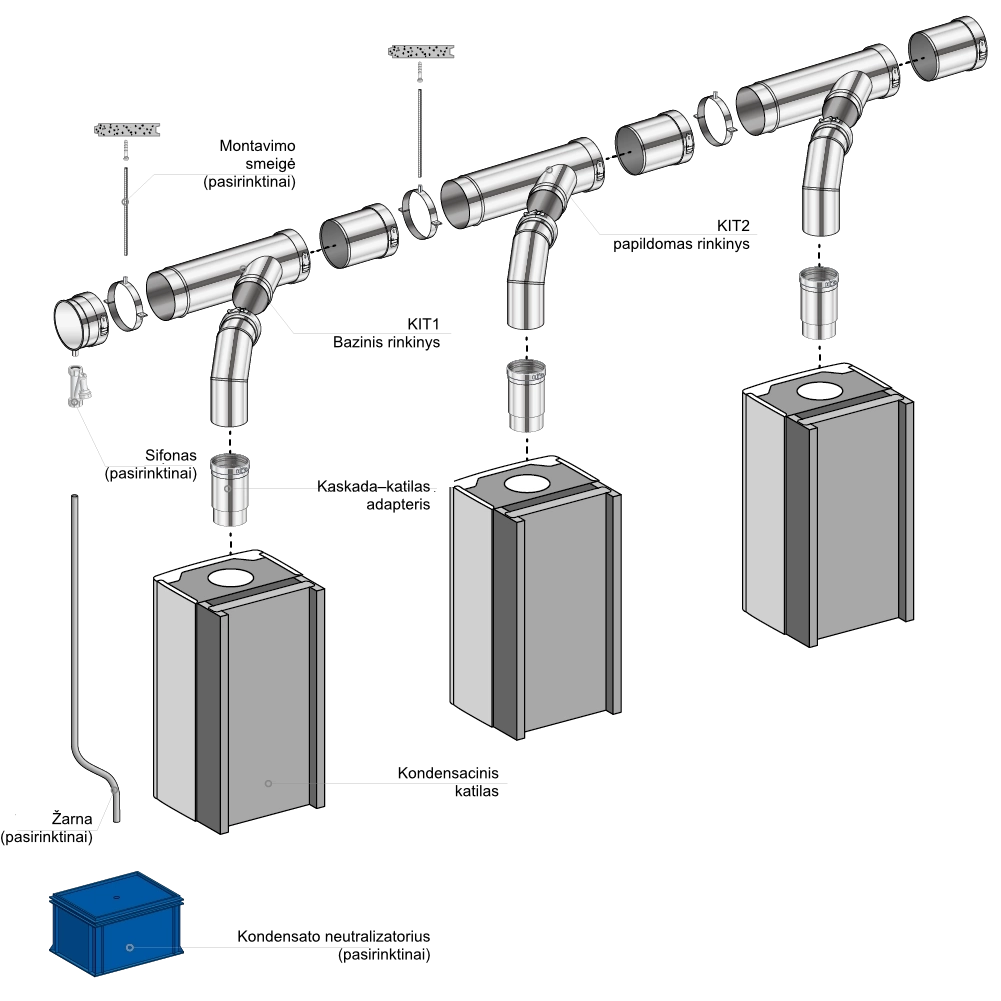 Montavimo smeigė (pasirinktinai)

KIT2 papildomas rinkinys

KIT1 Bazinis rinkinys

Sifonas (pasirinktinai)

Kaskada–katilas adapteris

Kondensacinis katilas

Žarna (pasirinktinai)

Kondensato neutralizatorius (pasirinktinai)