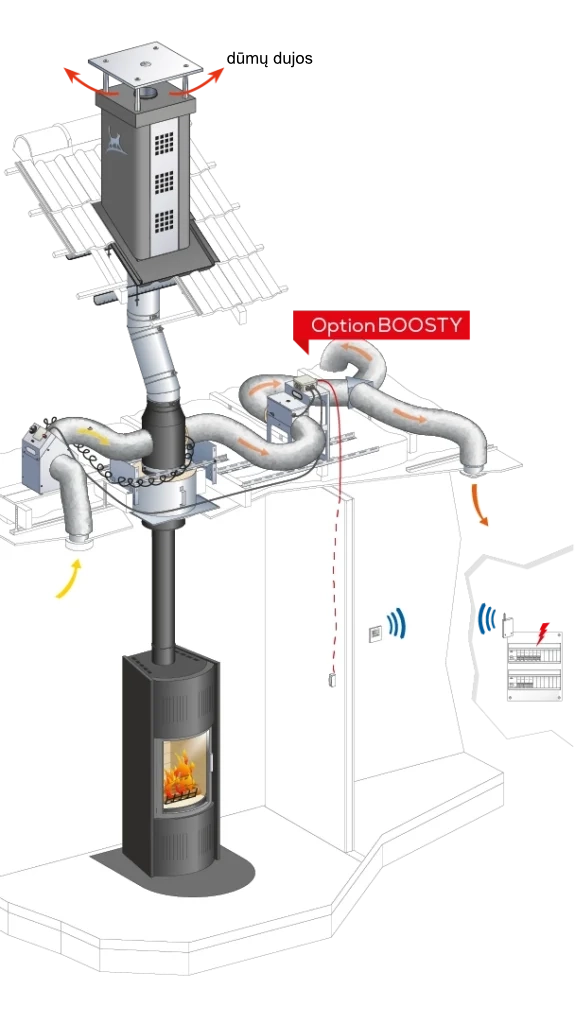 dūmų dujos

Option BOOSTY